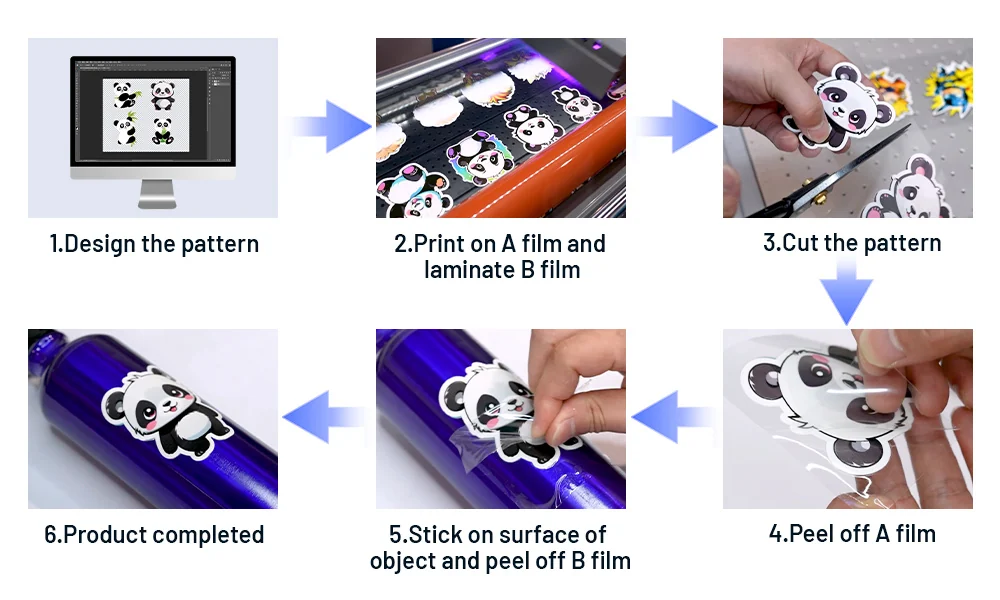 1.Design the pattern

2.Print on A film and laminate B film

3.Cut the pattern

4.Peel off A film

5.Stick on surface of object and peel off B film

6.Product completed